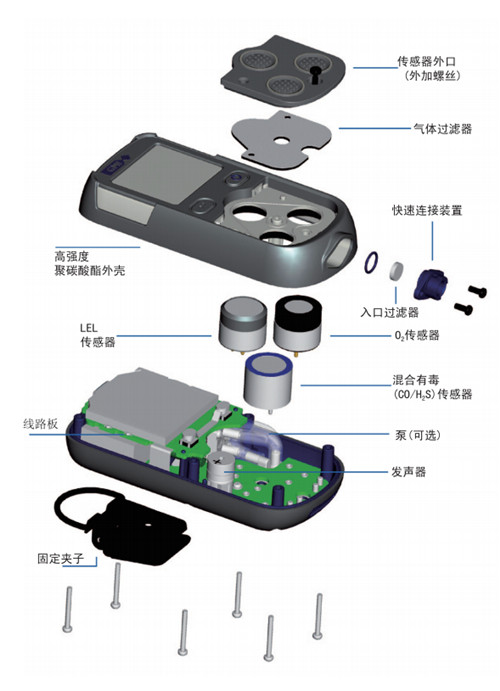 传感器外口
(外加螺丝)

气体过滤器

快速连接装置

高强度
聚碳酸酯外壳

入口过滤器

LEL
传感器

$O_2$传感器

混合有毒
($CO/H_2S$)传感器

线路板

泵(可选)

发声器

固定夹子