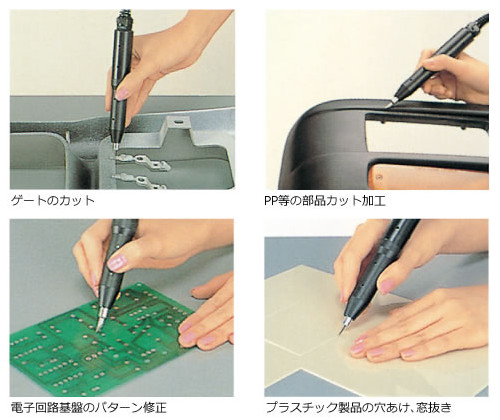 ゲートのカット

PP等の部品カット加工

電子回路基盤のパターン修正

プラスチック製品の穴あけ、窓抜き